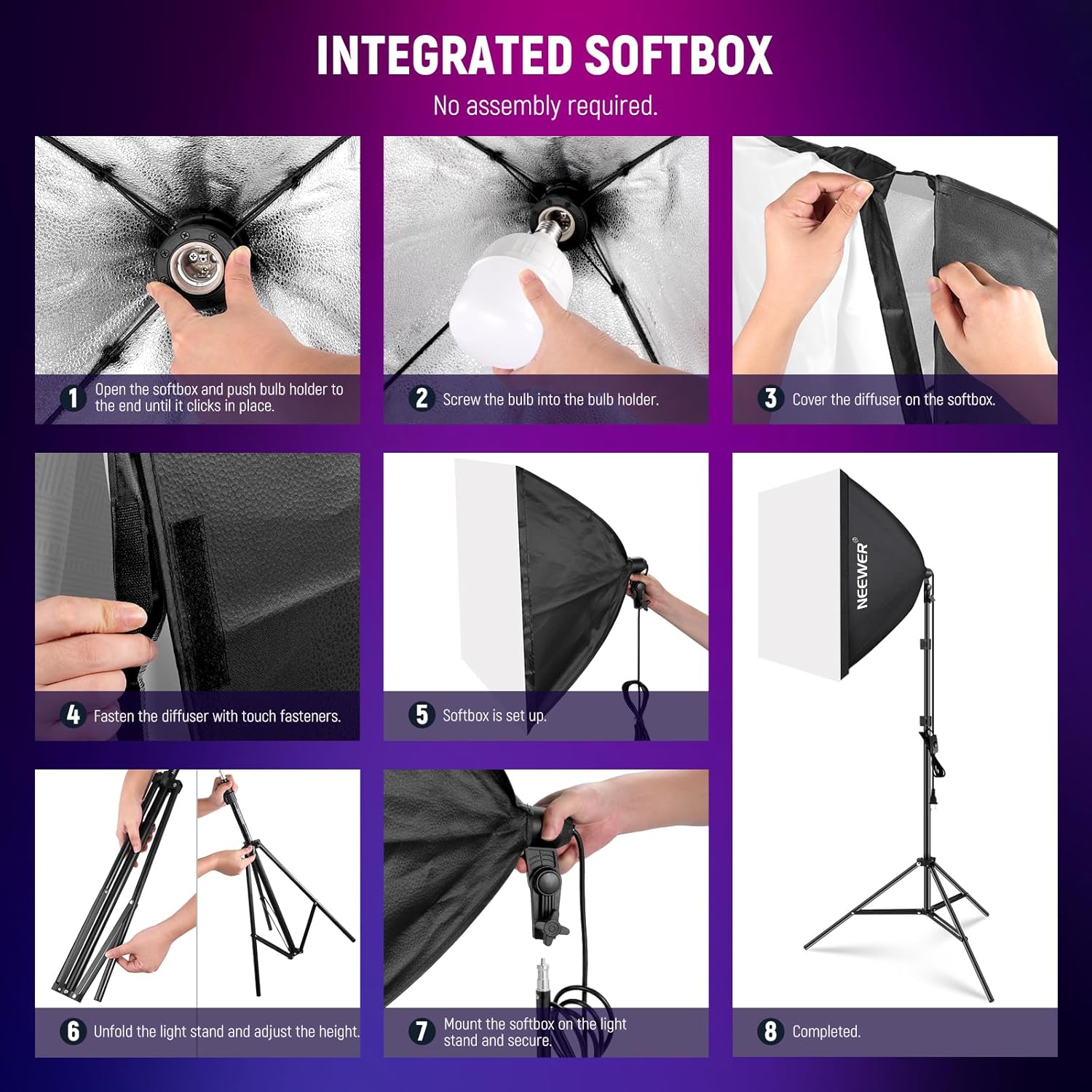 INTEGRATED SOFTBOX

No assembly required.

1 Open the softbox and push bulb holder to the end until it clicks in place.

2 Screw the bulb into the bulb holder.

3 Cover the diffuser on the softbox.

4 Fasten the diffuser with touch fasteners.

5 Softbox is set up.

NEEWER®

6 Unfold the light stand and adjust the height.

7 Mount the softbox on the light stand and secure.

8 Completed.